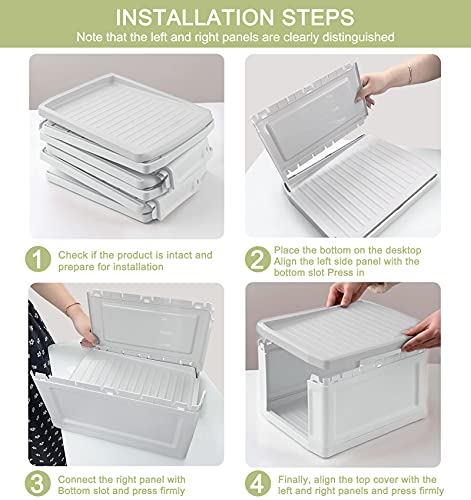 INSTALLATION STEPS
Note that the left and right panels are clearly distinguished

1 Check if the product is intact and prepare for installation

2 Place the bottom on the desktop Align the left side panel with the bottom slot Press in

3 Connect the right panel with Bottom slot and press firmly

4 Finally, align the top cover with the left and right panels and press firmly