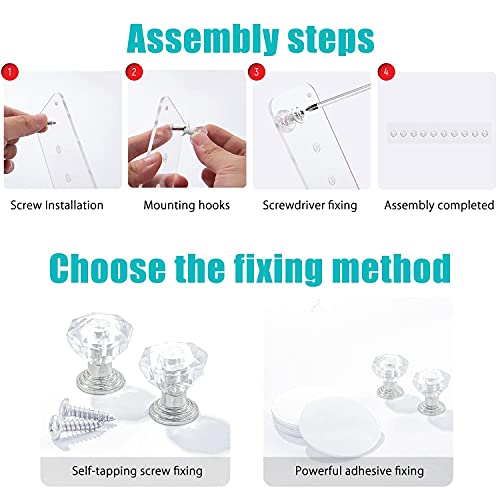 Assembly steps

1

Screw Installation

2

Mounting hooks

3

Screwdriver fixing

4

Assembly completed

Choose the fixing method

Self-tapping screw fixing

Powerful adhesive fixing