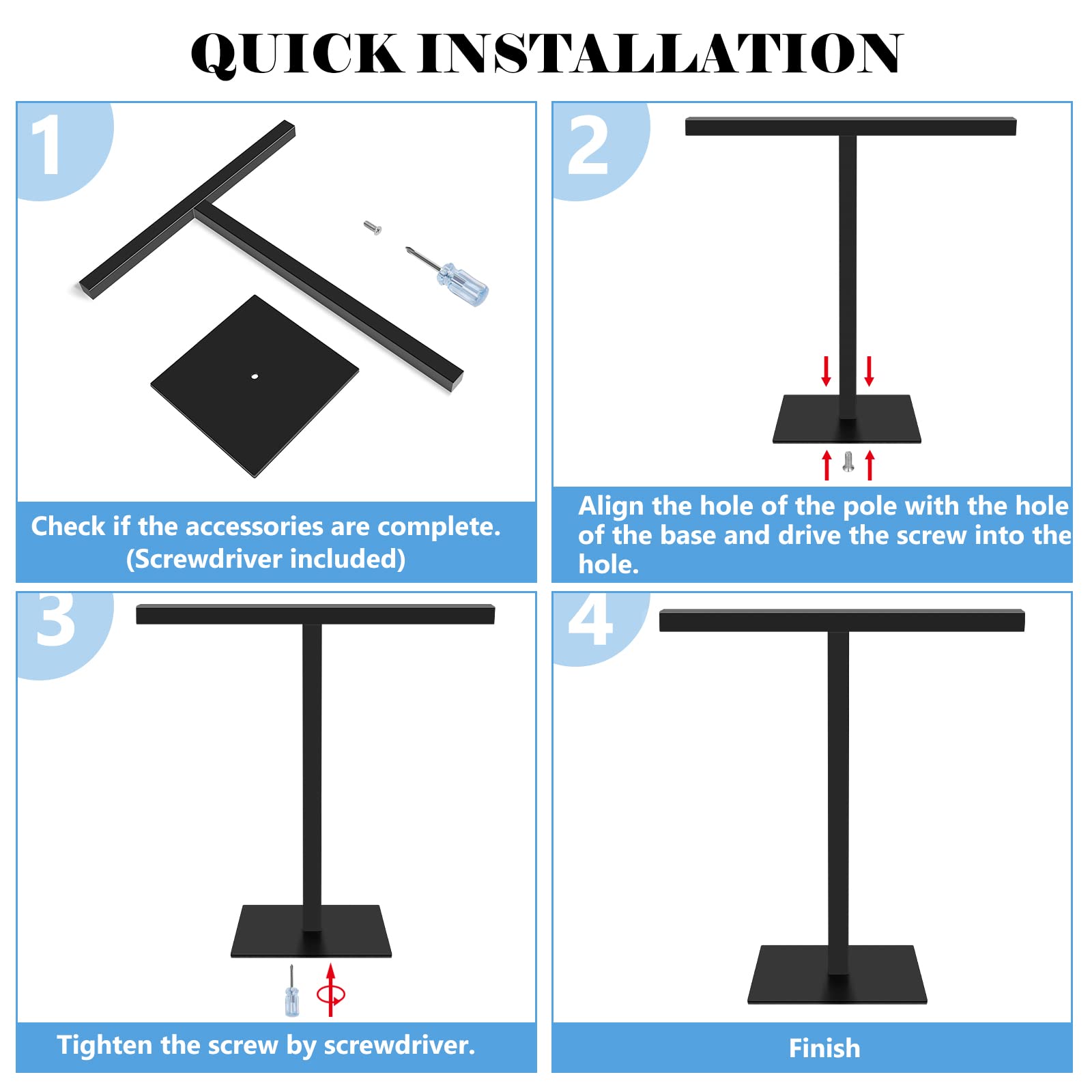 QUICK INSTALLATION

1

Check if the accessories are complete. (Screwdriver included)

2

Align the hole of the pole with the hole of the base and drive the screw into the hole.

3

Tighten the screw by screwdriver.

4

Finish