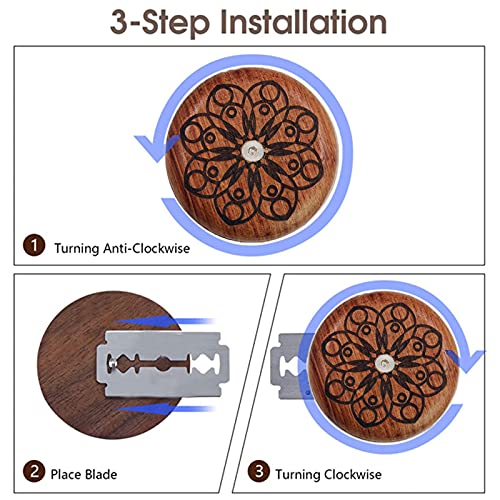 3-Step Installation

1 Turning Anti-Clockwise

2 Place Blade

3 Turning Clockwise