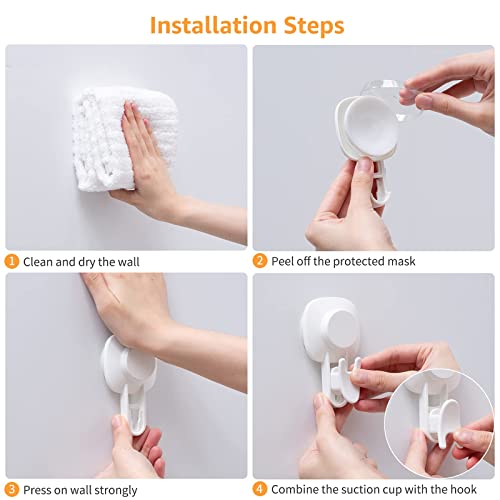 Installation Steps

1 Clean and dry the wall

2 Peel off the protected mask

3 Press on wall strongly

4 Combine the suction cup with the hook