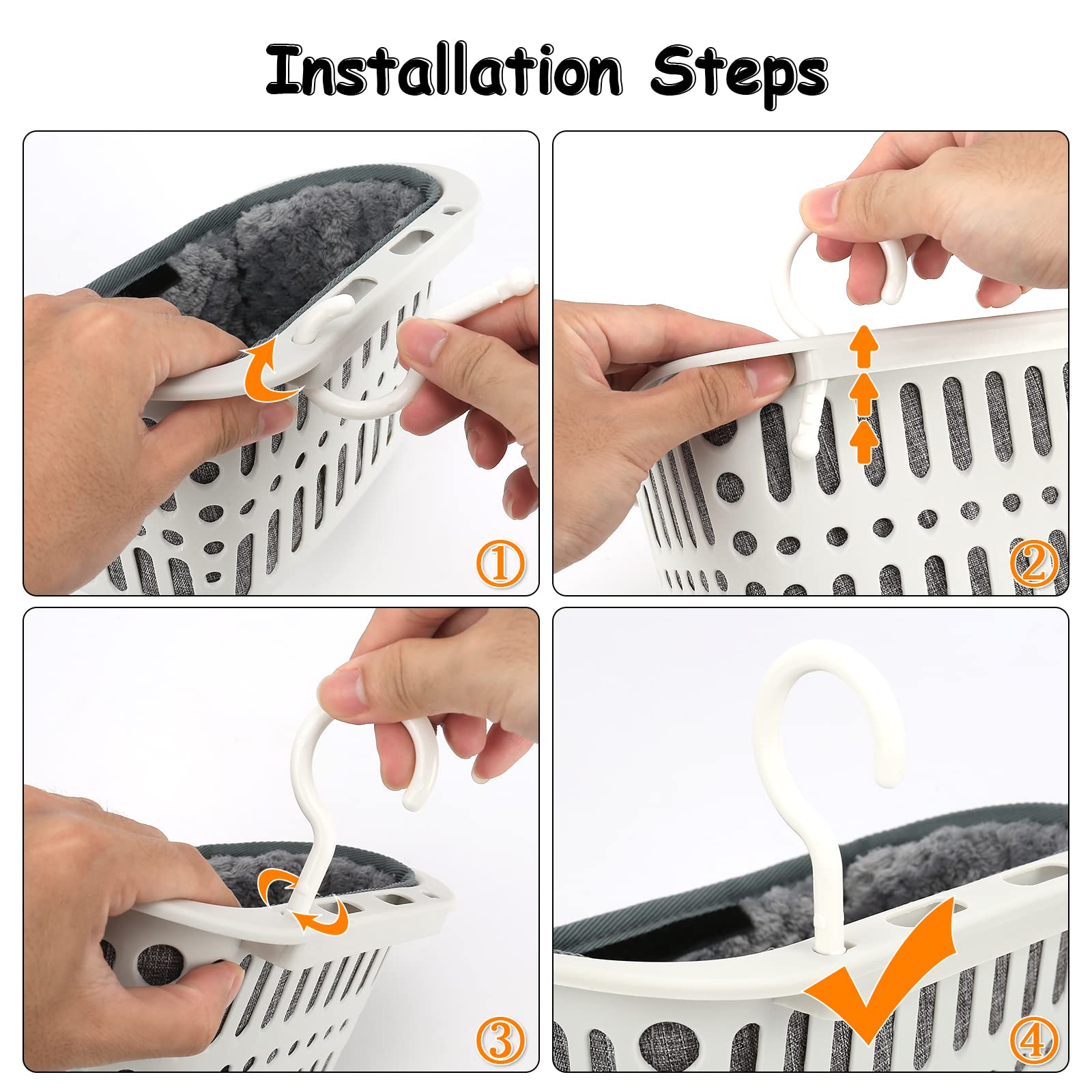 Installation Steps

①

②

③

④