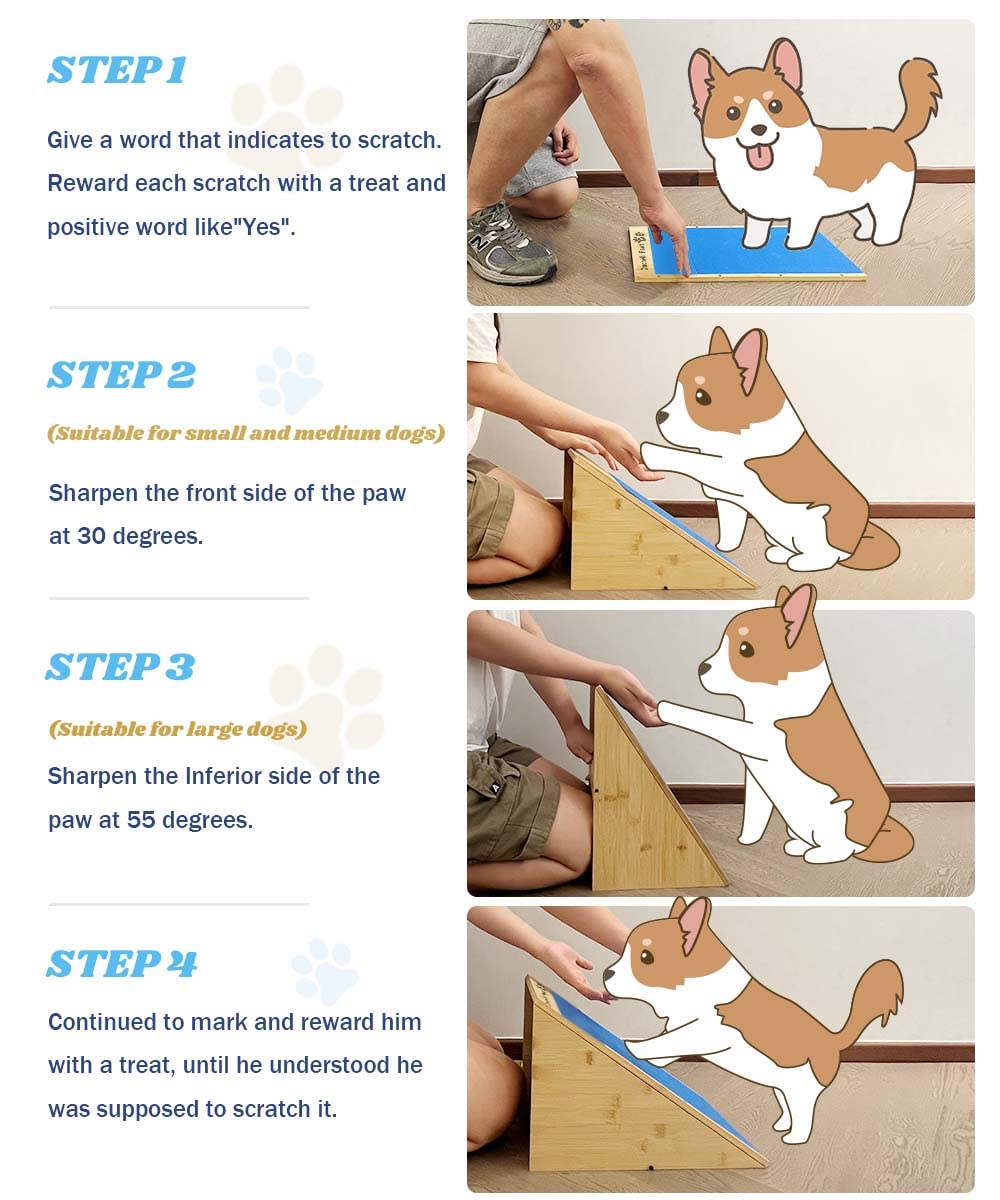 STEP 1

Give a word that indicates to scratch. Reward each scratch with a treat and positive word like"Yes".

STEP 2

(Suitable for small and medium dogs)

Sharpen the front side of the paw at 30 degrees.

STEP 3

(Suitable for large dogs)

Sharpen the Inferior side of the paw at 55 degrees.

STEP 4

Continued to mark and reward him with a treat, until he understood he was supposed to scratch it.