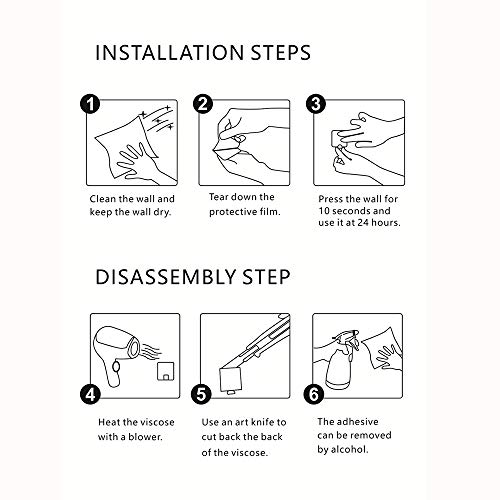 INSTALLATION STEPS

1
Clean the wall and keep the wall dry.

2
Tear down the protective film.

3
Press the wall for 10 seconds and use it at 24 hours.

DISASSEMBLY STEP

4
Heat the viscose with a blower.

5
Use an art knife to cut back the back of the viscose.

6
The adhesive can be removed by alcohol.