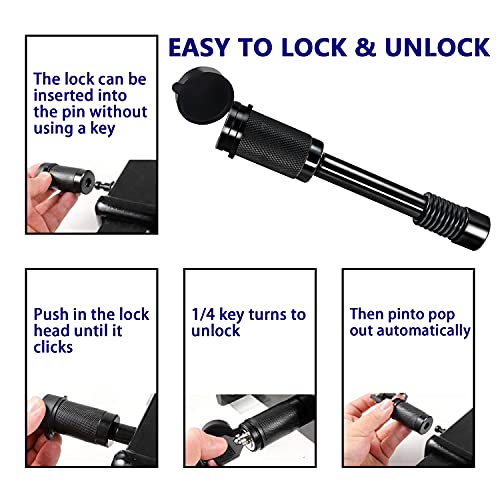 EASY TO LOCK & UNLOCK

The lock can be inserted into the pin without using a key

Push in the lock head until it clicks

1/4 key turns to unlock

Then pinto pop out automatically