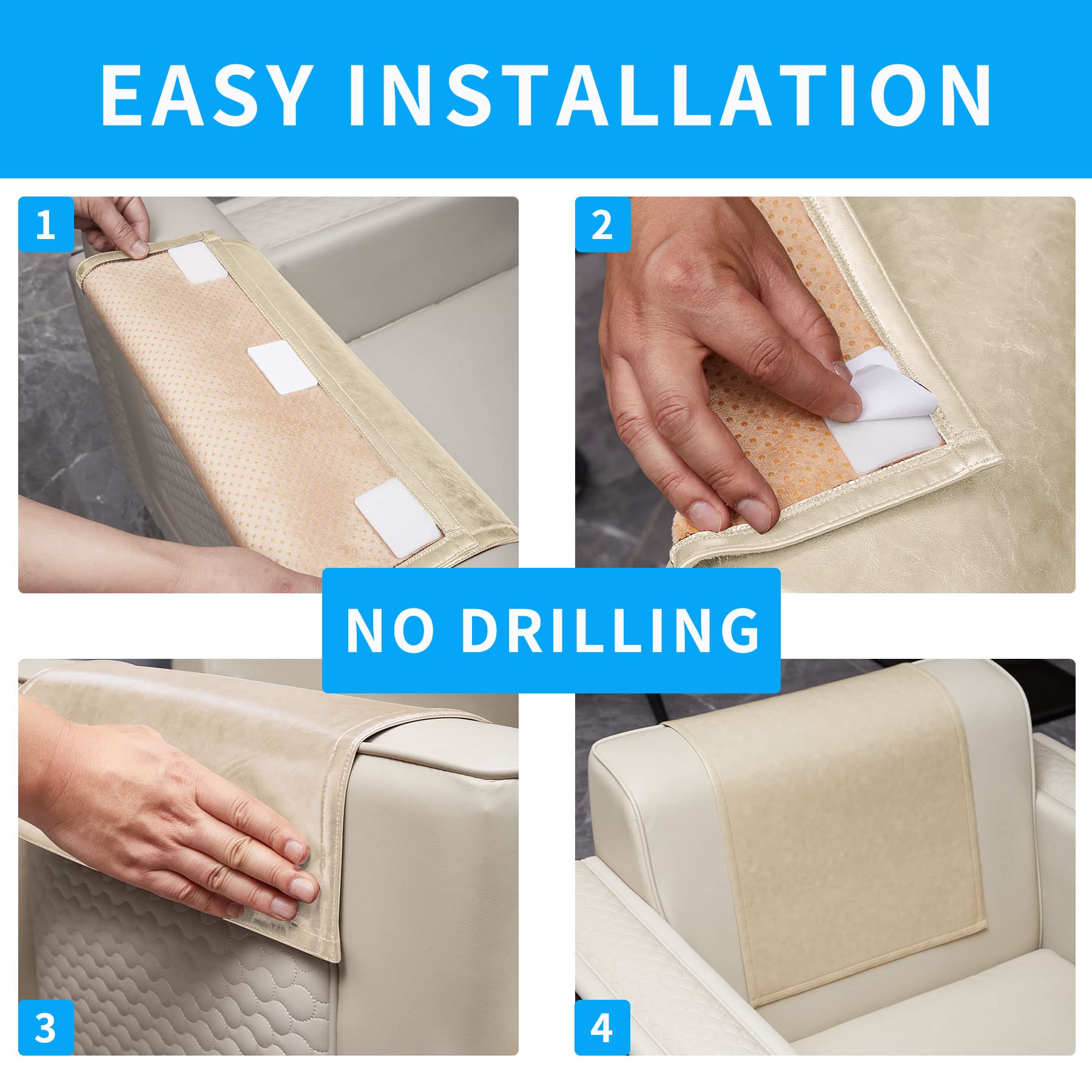 EASY INSTALLATION

1

2

NO DRILLING

3

4