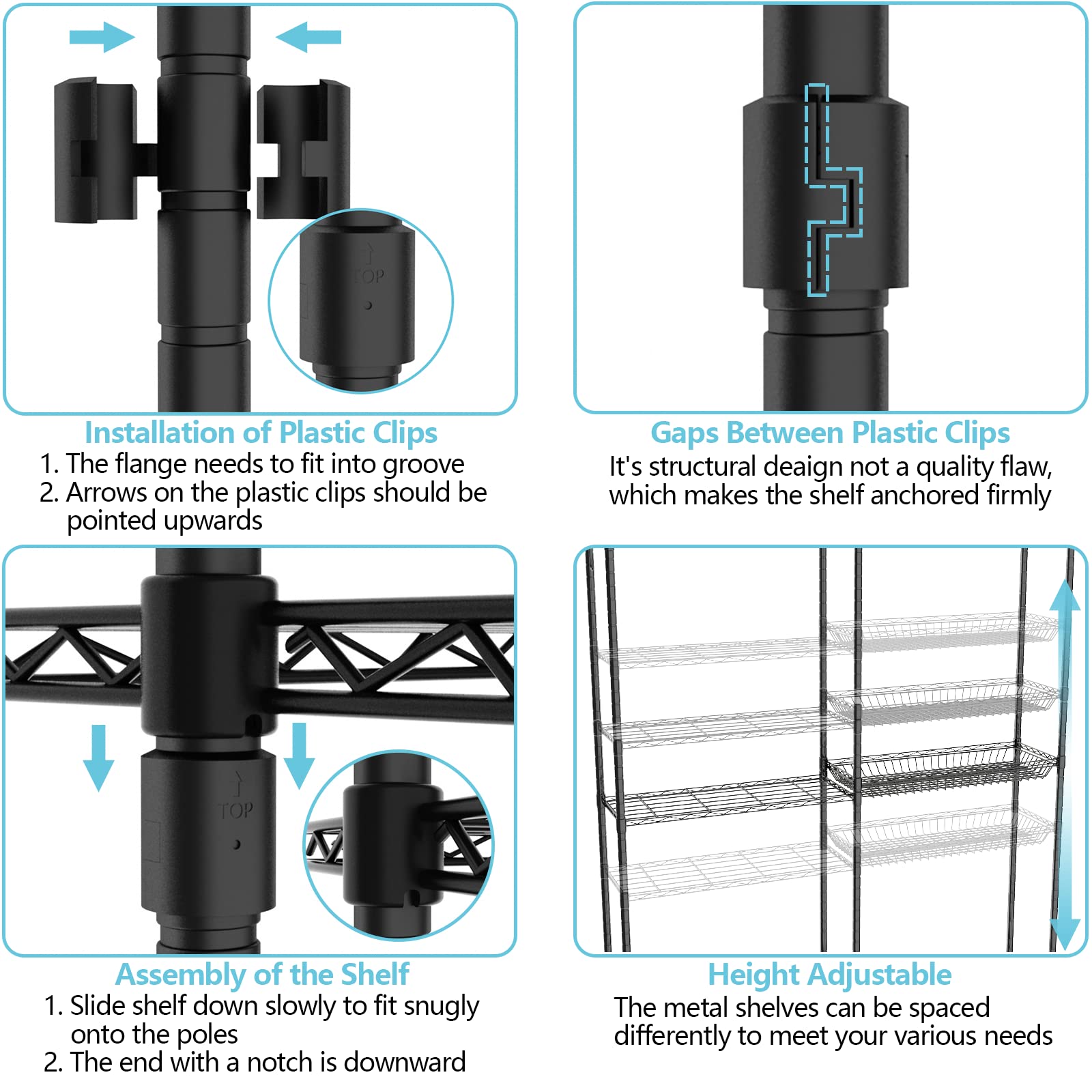 TOP

Installation of Plastic Clips
1. The flange needs to fit into groove
2. Arrows on the plastic clips should be pointed upwards

Gaps Between Plastic Clips
It's structural deaign not a quality flaw, which makes the shelf anchored firmly

TOP

Assembly of the Shelf
1. Slide shelf down slowly to fit snugly onto the poles
2. The end with a notch is downward

Height Adjustable
The metal shelves can be spaced differently to meet your various needs