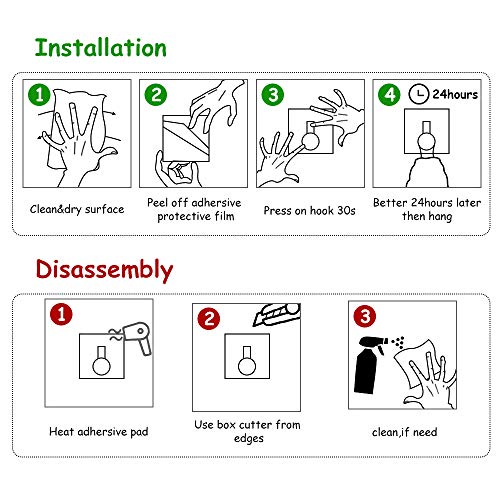 Installation

1
Clean&dry surface

2
Peel off adhersive protective film

3
Press on hook 30s

4
24hours
Better 24hours later then hang

Disassembly

1
Heat adhersive pad

2
Use box cutter from edges

3
clean,if need