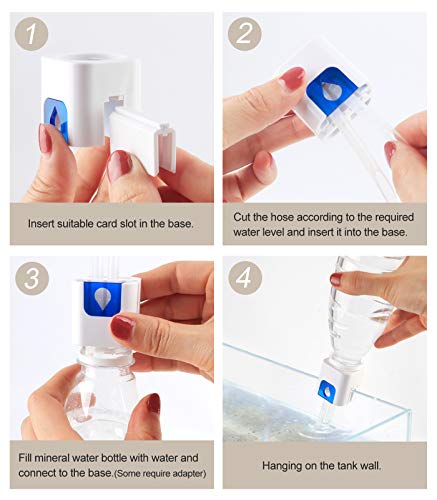 1

Insert suitable card slot in the base.

2

Cut the hose according to the required water level and insert it into the base.

3

Fill mineral water bottle with water and connect to the base.(Some require adapter)

4

Hanging on the tank wall.