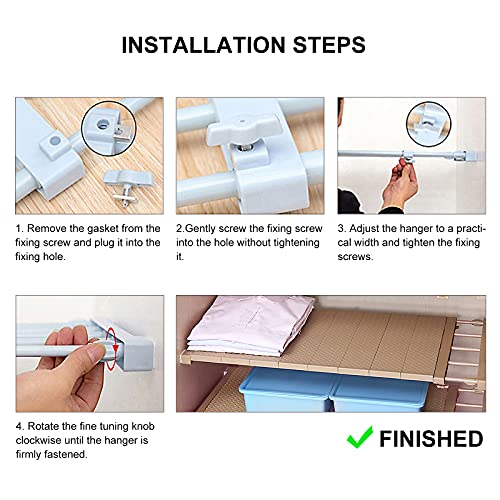 INSTALLATION STEPS

1. Remove the gasket from the fixing screw and plug it into the fixing hole.

2.Gently screw the fixing screw into the hole without tightening it.

3. Adjust the hanger to a practical width and tighten the fixing screws.

4. Rotate the fine tuning knob clockwise until the hanger is firmly fastened.

FINISHED