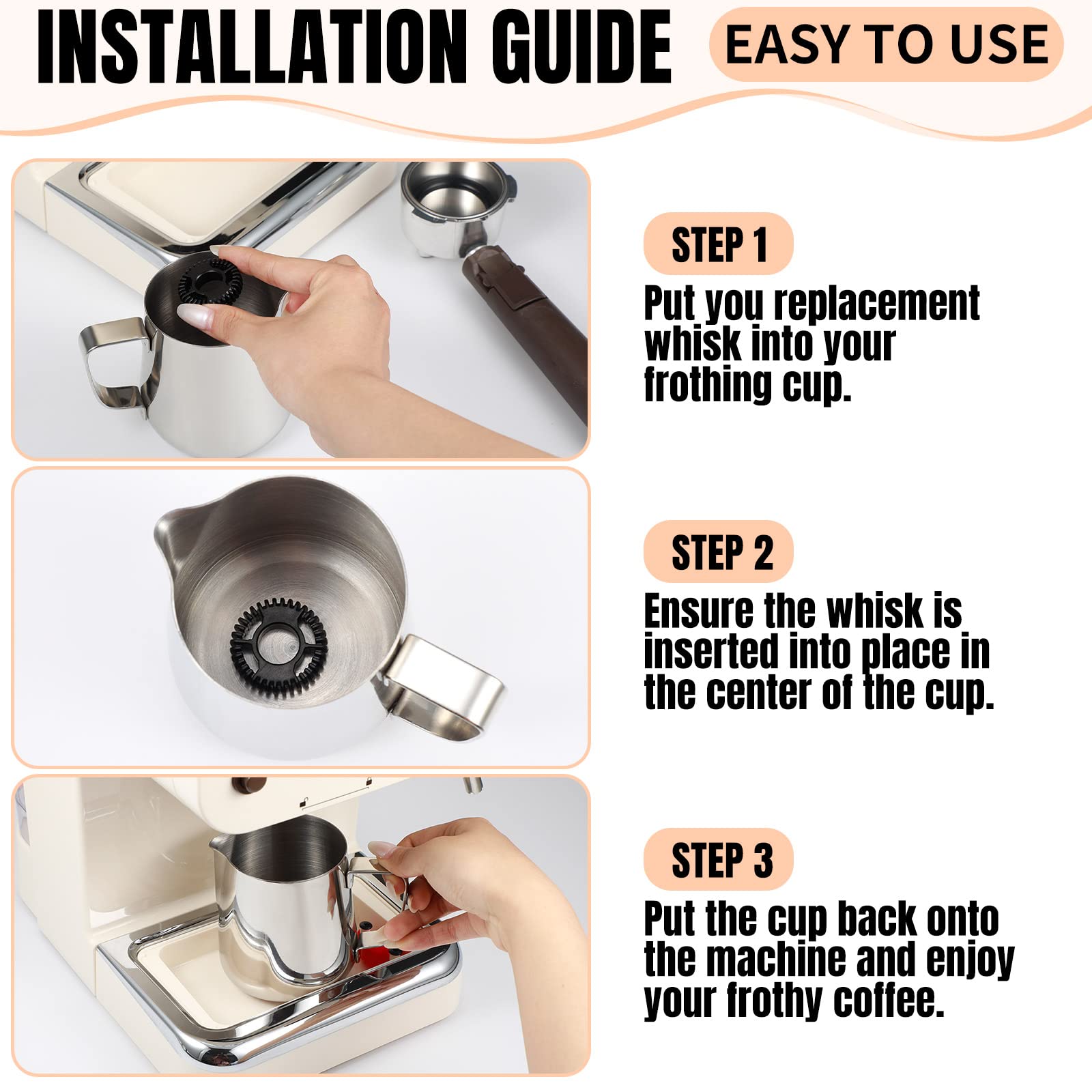 INSTALLATION GUIDE

EASY TO USE

STEP 1

Put you replacement whisk into your frothing cup.

STEP 2

Ensure the whisk is inserted into place in the center of the cup.

STEP 3

Put the cup back onto the machine and enjoy your frothy coffee.