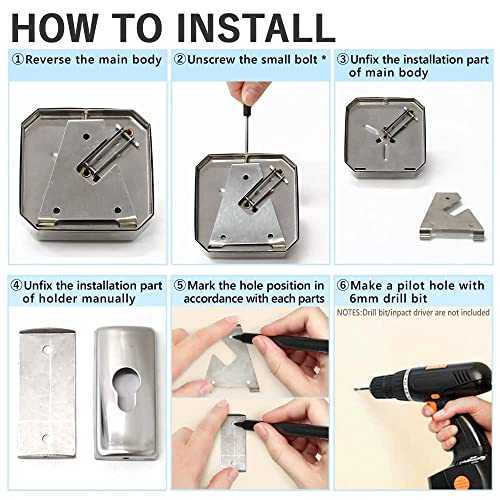 HOW TO INSTALL

①Reverse the main body

②Unscrew the small bolt *

③Unfix the installation part of main body

④Unfix the installation part of holder manually

⑤Mark the hole position in accordance with each parts

⑥Make a pilot hole with 6mm drill bit

NOTES:Drill bit/inpact driver are not included