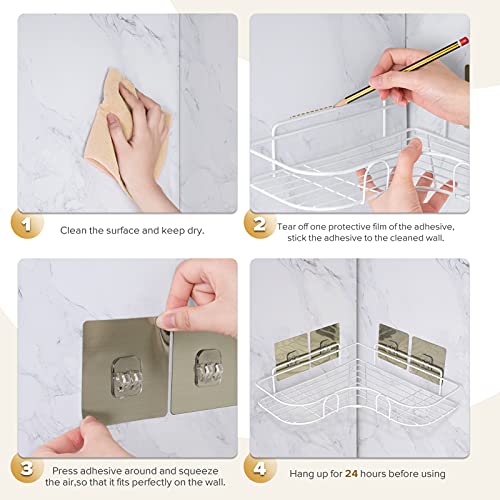 1
Clean the surface and keep dry.

2
Tear off one protective film of the adhesive, stick the adhesive to the cleaned wall.

3
Press adhesive around and squeeze the air,so that it fits perfectly on the wall.

4
Hang up for 24 hours before using