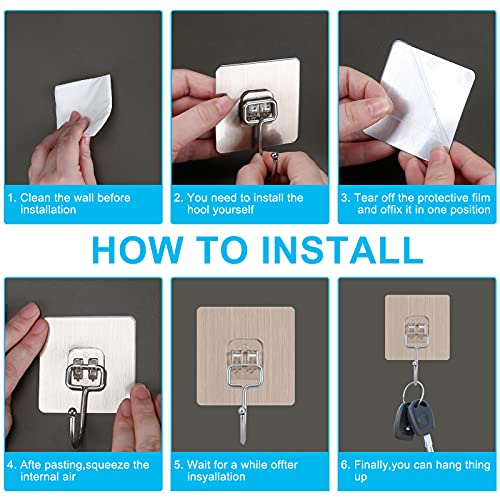 1. Clean the wall before installation

2. You need to install the hool yourself

3. Tear off the protective film and offix it in one position

HOW TO INSTALL

4. Afte pasting,squeeze the internal air

5. Wait for a while offter insyallation

6. Finally,you can hang thing up