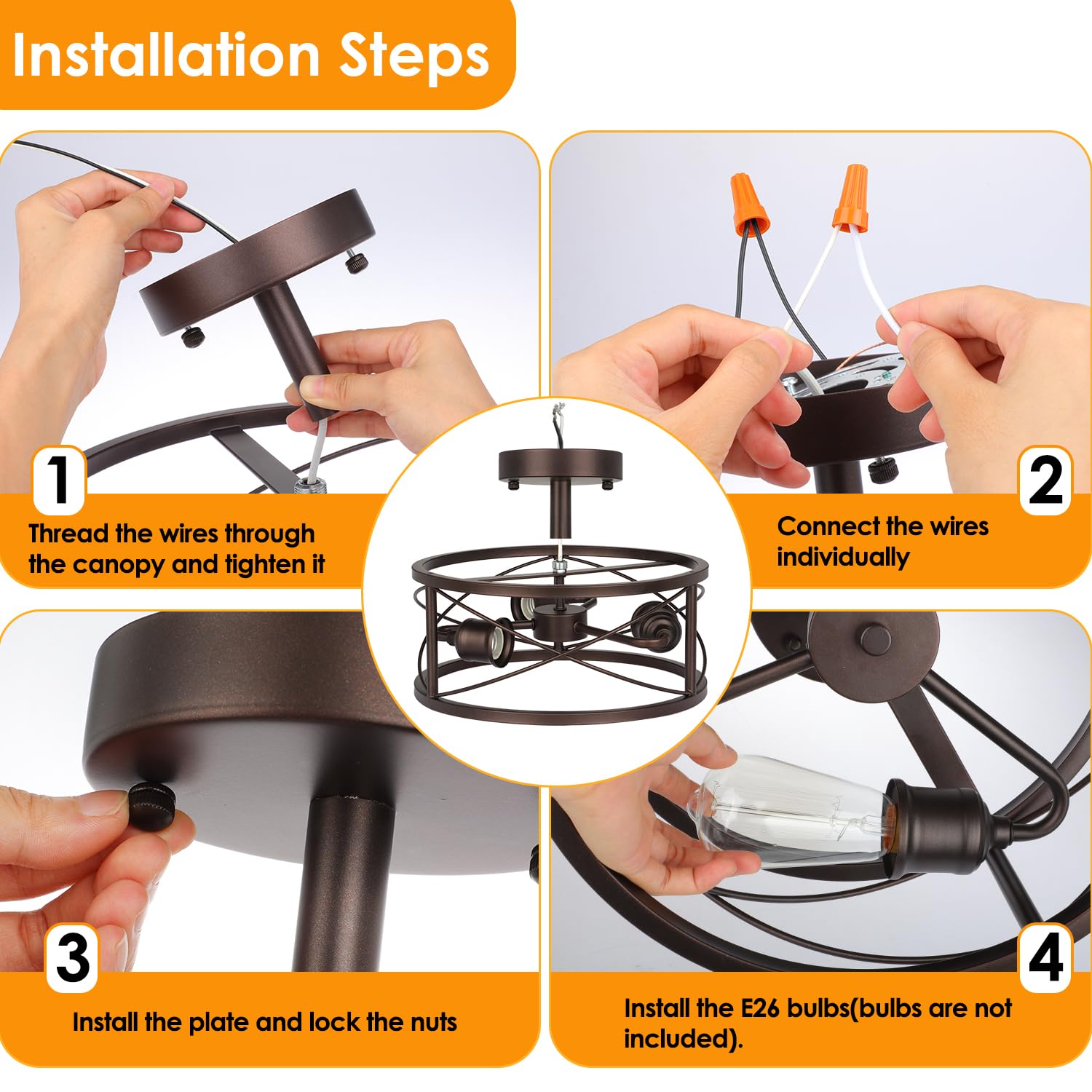 Installation Steps

1

Thread the wires through the canopy and tighten it

2

Connect the wires individually

3

Install the plate and lock the nuts

4

Install the E26 bulbs(bulbs are not included).