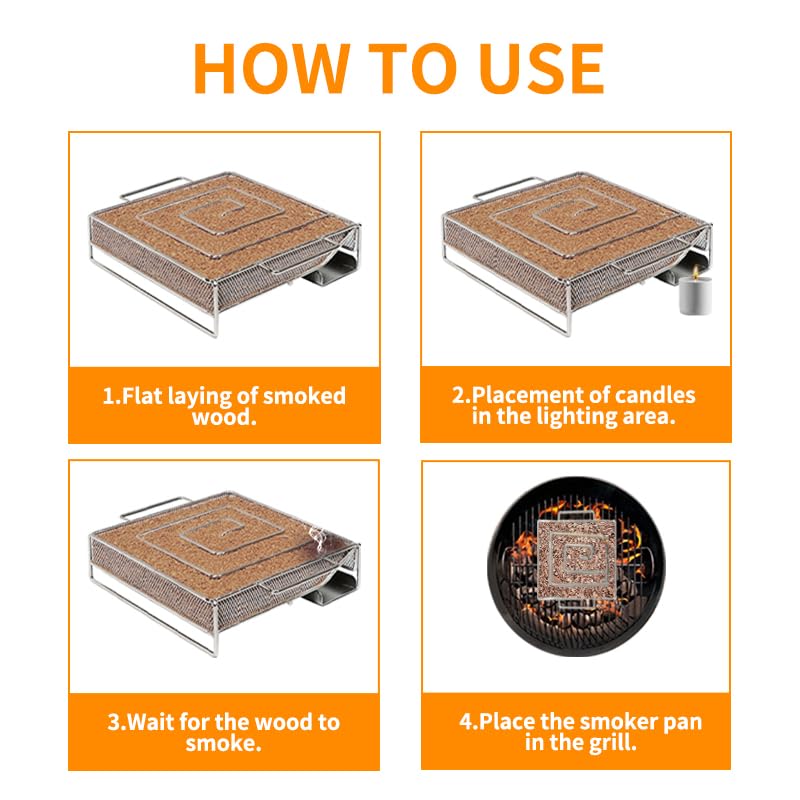 HOW TO USE

1.Flat laying of smoked wood.

2.Placement of candles in the lighting area.

3.Wait for the wood to smoke.

4.Place the smoker pan in the grill.