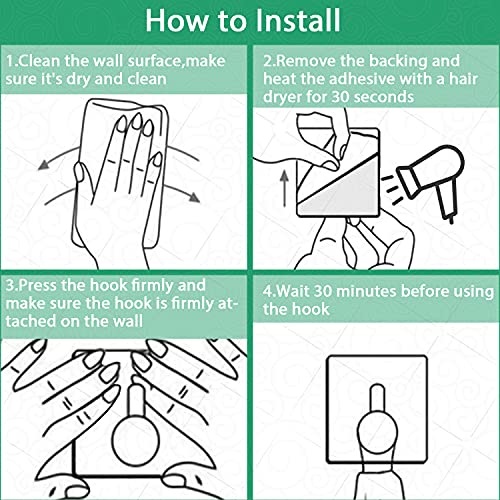 How to Install

1.Clean the wall surface,make sure it's dry and clean

2.Remove the backing and heat the adhesive with a hair dryer for 30 seconds

3.Press the hook firmly and make sure the hook is firmly attached on the wall

4.Wait 30 minutes before using the hook