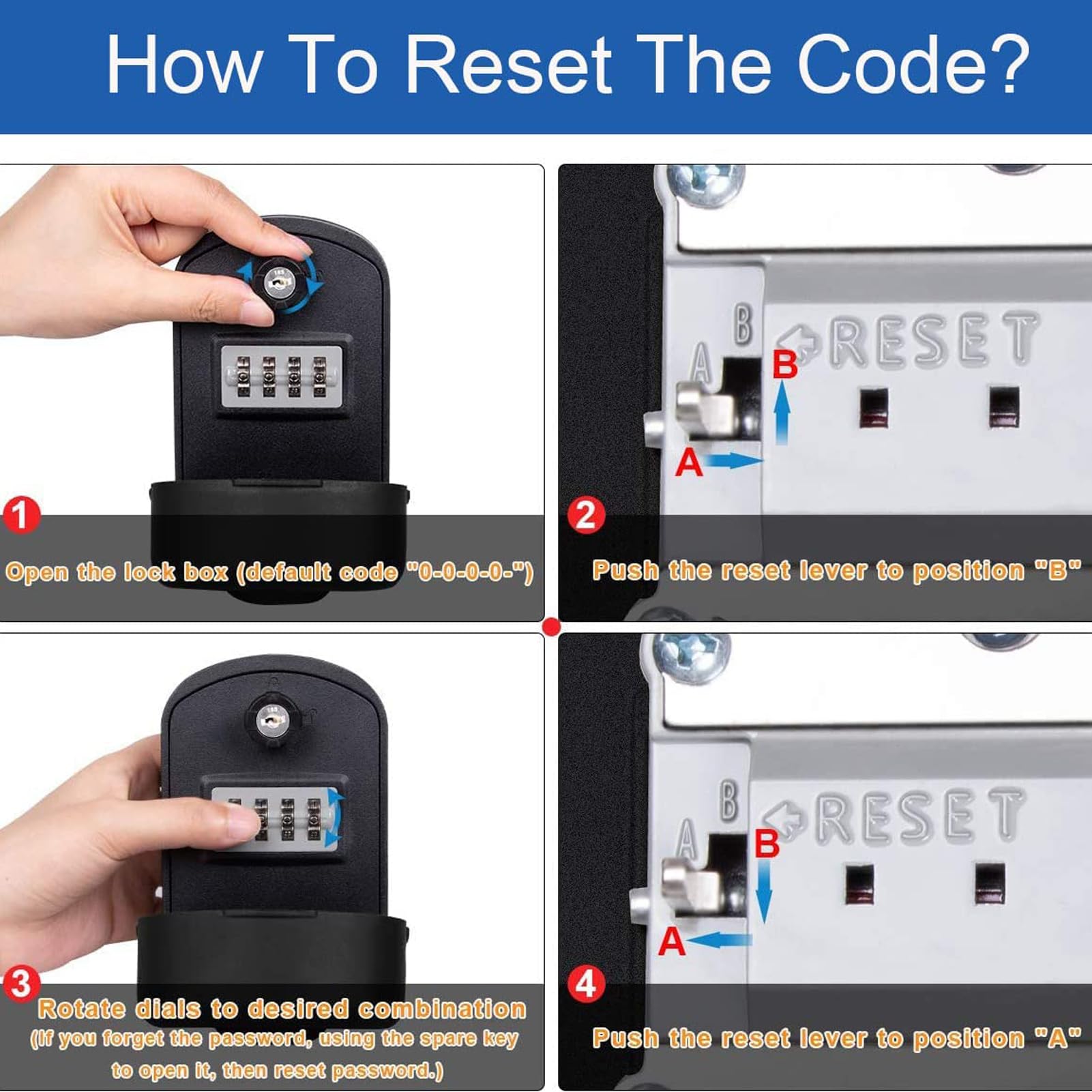 How To Reset The Code?

1
Open the lock box (default code "0-0-0-0-")

B
A
RESET
B
A
2
Push the reset lever to position "B"

3
Rotate dials to desired combination
(If you forget the password, using the spare key to open it, then reset password.)

B
A
RESET
B
A
4
Push the reset lever to position "A"