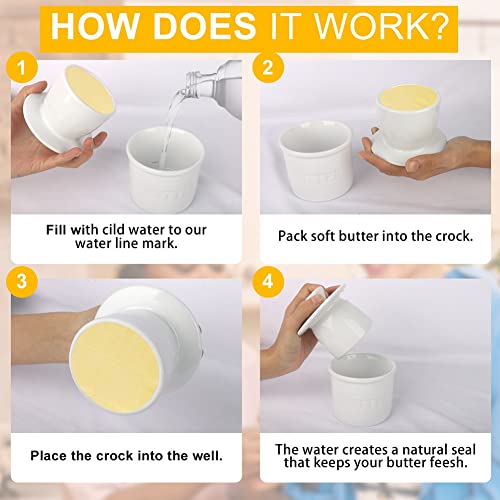 HOW DOES IT WORK?

1

Fill with cild water to our water line mark.

2

Pack soft butter into the crock.

3

Place the crock into the well.

4

The water creates a natural seal that keeps your butter feesh.