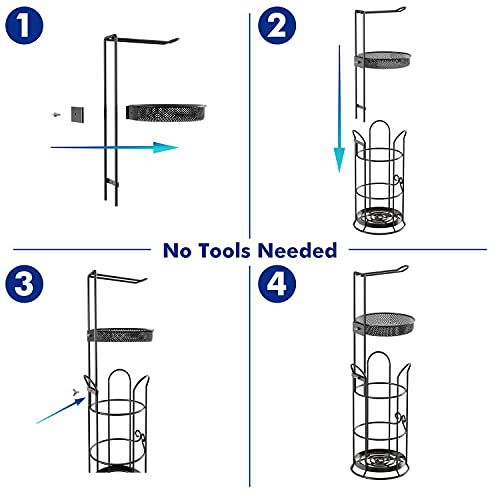 1

2

No Tools Needed

3

4