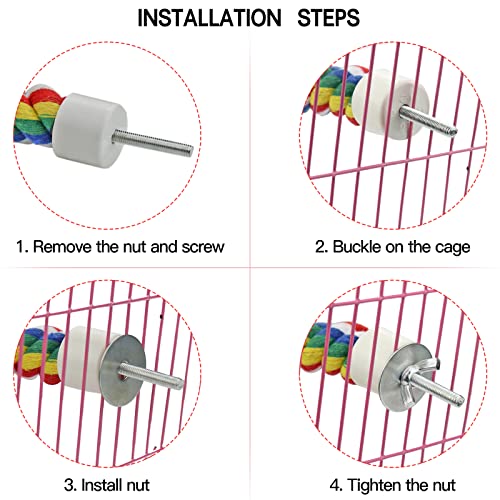 INSTALLATION STEPS

1. Remove the nut and screw

2. Buckle on the cage

3. Install nut

4. Tighten the nut