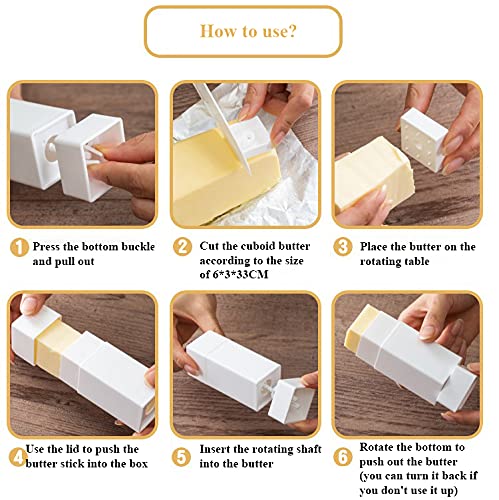 How to use?

1 Press the bottom buckle and pull out

2 Cut the cuboid butter according to the size of 6*3*33CM

3 Place the butter on the rotating table

4 Use the lid to push the butter stick into the box

5 Insert the rotating shaft into the butter

6 Rotate the bottom to push out the butter (you can turn it back if you don't use it up)