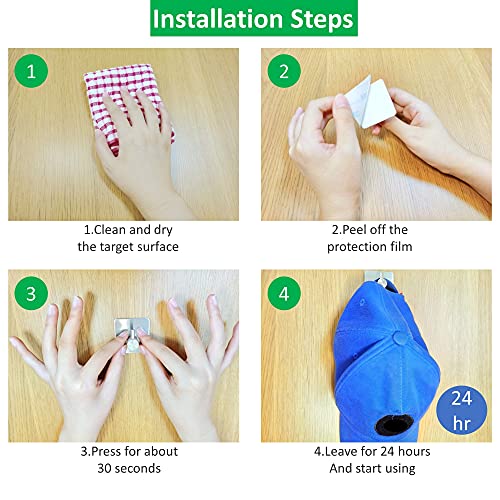 Installation Steps

1

1.Clean and dry the target surface

2

2.Peel off the protection film

3

3.Press for about 30 seconds

4

24 hr

4.Leave for 24 hours And start using