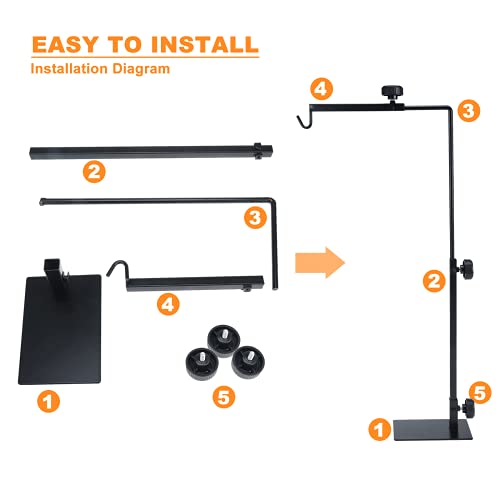 EASY TO INSTALL
Installation Diagram

2

3

4

1

5

4

3

2

5

1