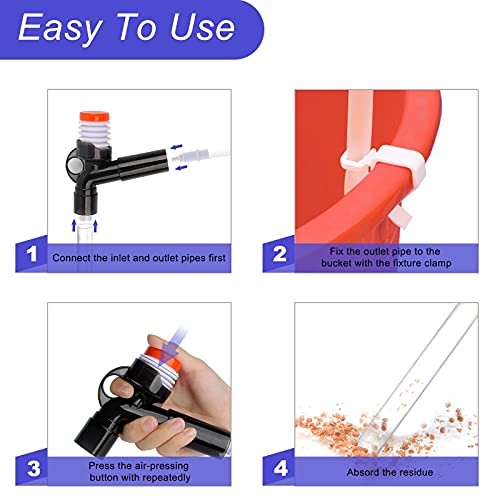 Easy To Use

1 Connect the inlet and outlet pipes first

2 Fix the outlet pipe to the bucket with the fixture clamp

3 Press the air-pressing button with repeatedly

4 Absord the residue