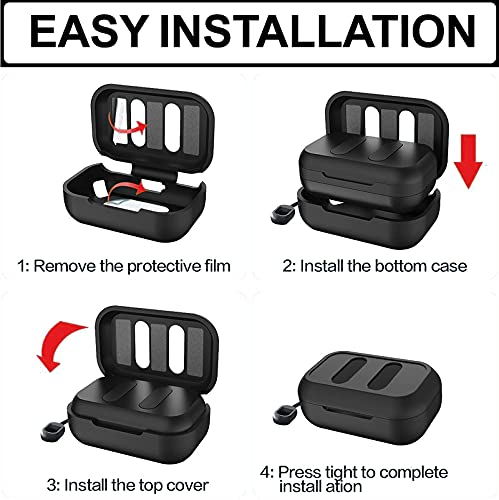 EASY INSTALLATION

1: Remove the protective film

2: Install the bottom case

3: Install the top cover

4: Press tight to complete install ation