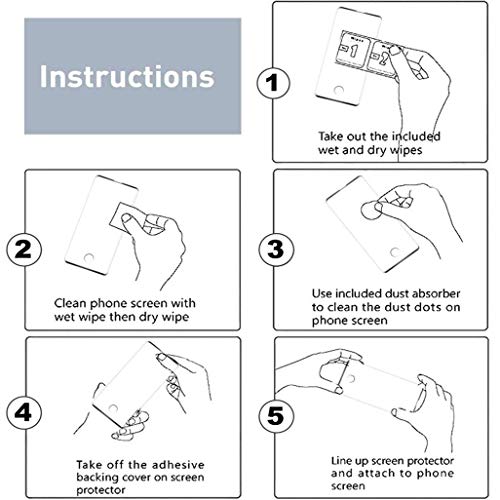 Instructions

1

1 2

Take out the included wet and dry wipes

2

Clean phone screen with wet wipe then dry wipe

3

Use included dust absorber to clean the dust dots on phone screen

4

Take off the adhesive backing cover on screen protector

5

Line up screen protector and attach to phone screen