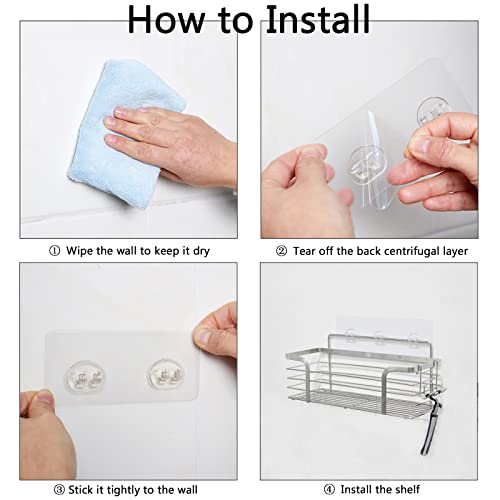 How to Install

① Wipe the wall to keep it dry

② Tear off the back centrifugal layer

③ Stick it tightly to the wall

④ Install the shelf