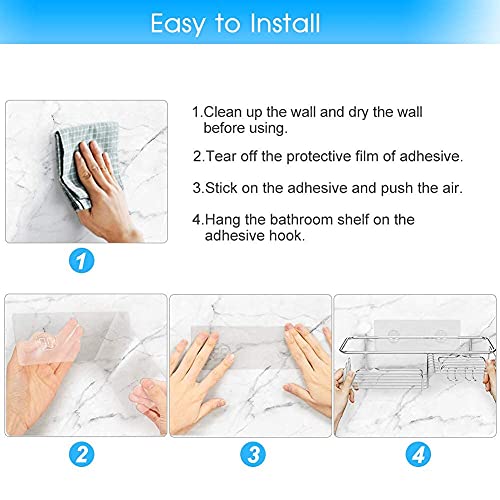 Easy to Install

1.Clean up the wall and dry the wall before using.

2.Tear off the protective film of adhesive.

3.Stick on the adhesive and push the air.

4.Hang the bathroom shelf on the adhesive hook.

1

2

3

4