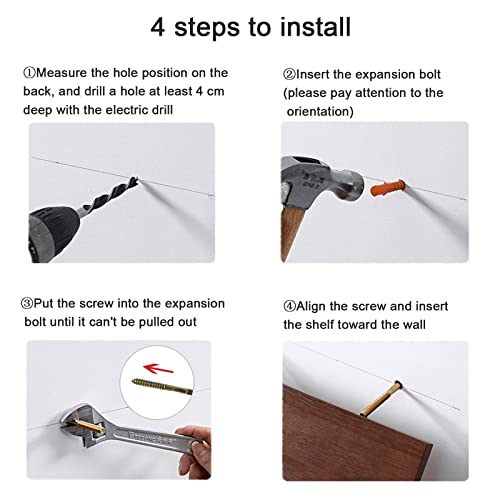 4 steps to install

①Measure the hole position on the back, and drill a hole at least 4 cm deep with the electric drill

②Insert the expansion bolt (please pay attention to the orientation)

③Put the screw into the expansion bolt until it can't be pulled out

④Align the screw and insert the shelf toward the wall