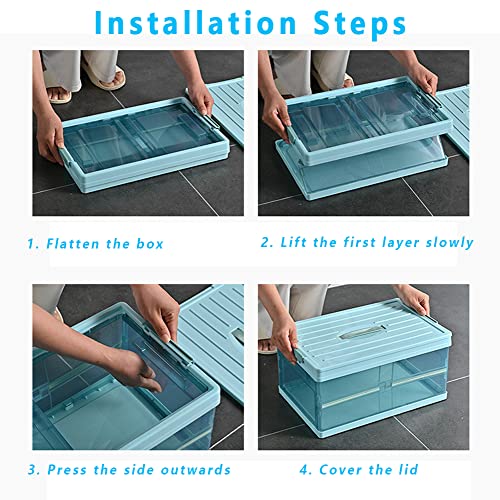 Installation Steps

1. Flatten the box

2. Lift the first layer slowly

3. Press the side outwards

4. Cover the lid