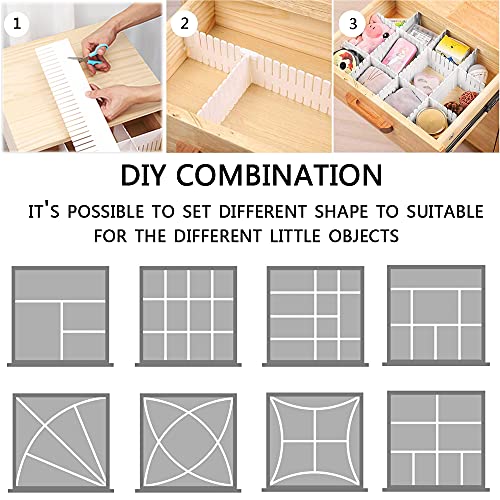 1

2

3

DIY COMBINATION

IT'S POSSIBLE TO SET DIFFERENT SHAPE TO SUITABLE FOR THE DIFFERENT LITTLE OBJECTS