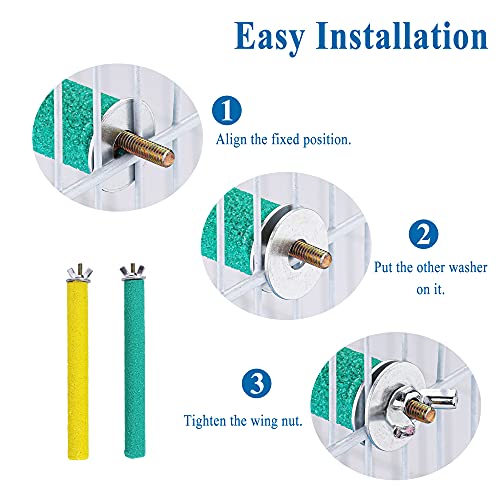 Easy Installation

1
Align the fixed position.

2
Put the other washer on it.

3
Tighten the wing nut.