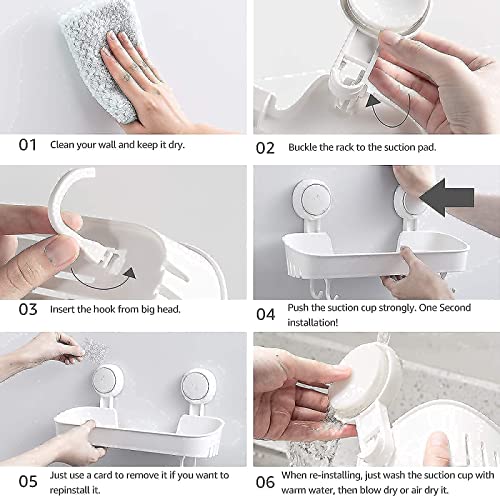 01 Clean your wall and keep it dry.

02 Buckle the rack to the suction pad.

03 Insert the hook from big head.

04 Push the suction cup strongly. One Second installation!

05 Just use a card to remove it if you want to repinstall it.

06 When re-installing, just wash the suction cup with warm water, then blow dry or air dry it.