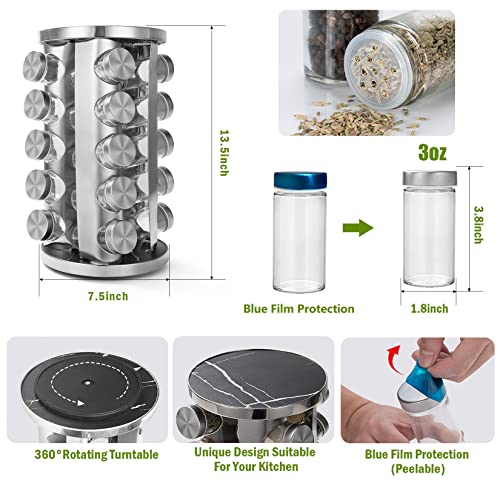 13.5inch

7.5inch

3oz

3.8inch

Blue Film Protection

1.8inch

360°Rotating Turntable

Unique Design Suitable For Your Kitchen

Blue Film Protection (Peelable)