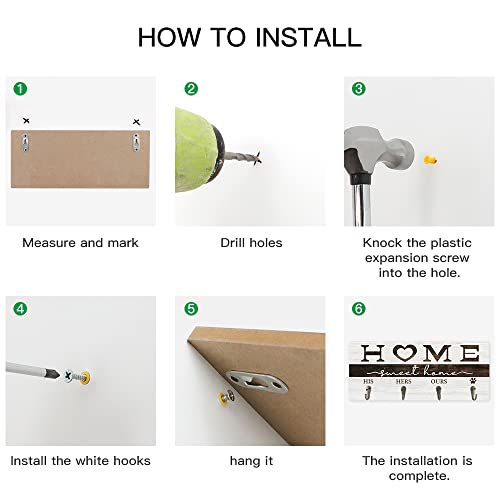 HOW TO INSTALL

1

Measure and mark

2

Drill holes

3

Knock the plastic expansion screw into the hole.

4

Install the white hooks

5

hang it

6

HOME
sweet home
HIS HERS OURS

The installation is complete.