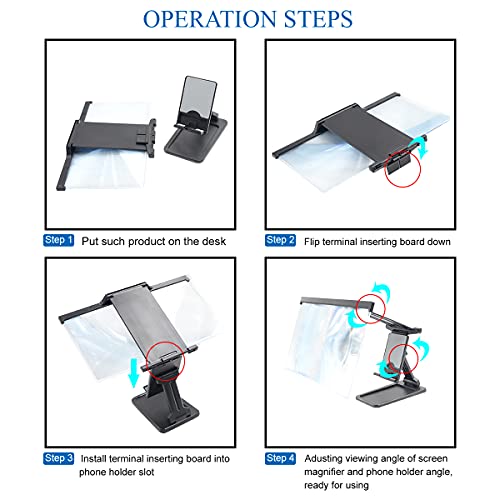 OPERATION STEPS

Step 1 Put such product on the desk

Step 2 Flip terminal inserting board down

Step 3 Install terminal inserting board into phone holder slot

Step 4 Adusting viewing angle of screen magnifier and phone holder angle, ready for using