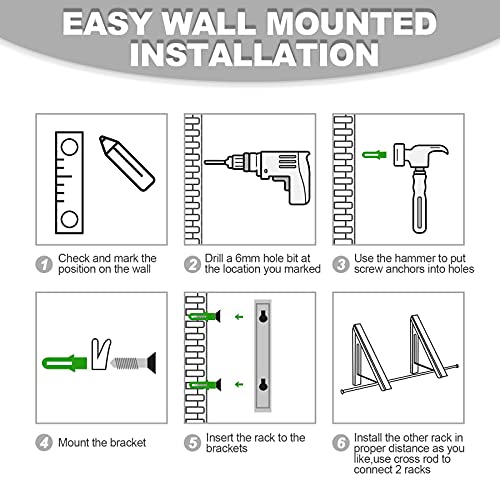 EASY WALL MOUNTED INSTALLATION

1 Check and mark the position on the wall

2 Drill a 6mm hole bit at the location you marked

3 Use the hammer to put screw anchors into holes

4 Mount the bracket

5 Insert the rack to the brackets

6 Install the other rack in proper distance as you like,use cross rod to connect 2 racks