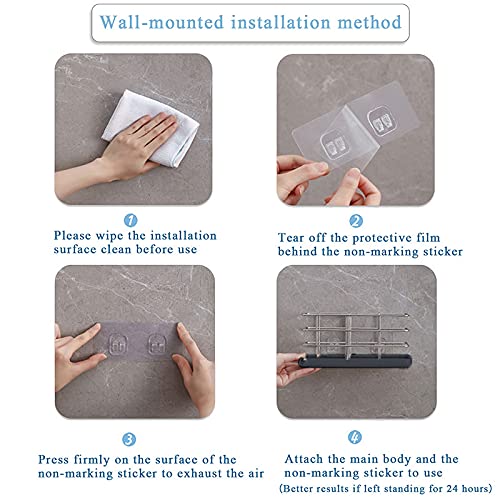 Wall-mounted installation method

1
Please wipe the installation surface clean before use

2
Tear off the protective film behind the non-marking sticker

3
Press firmly on the surface of the non-marking sticker to exhaust the air

4
Attach the main body and the non-marking sticker to use
(Better results if left standing for 24 hours)