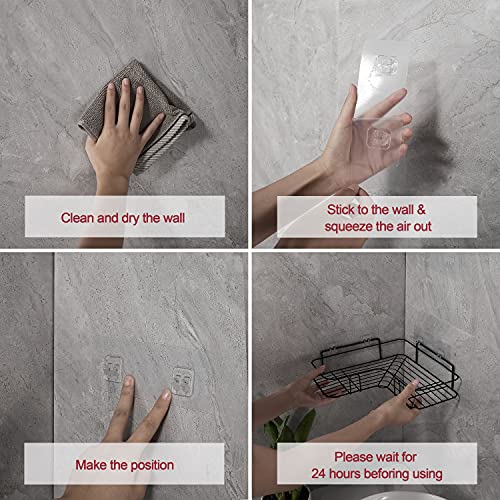 Clean and dry the wall

Stick to the wall & squeeze the air out

Make the position

Please wait for 24 hours beforing using