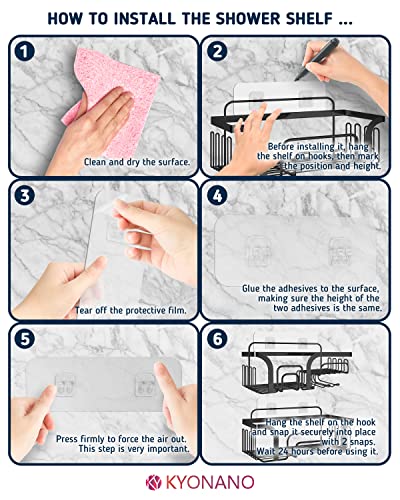 HOW TO INSTALL THE SHOWER SHELF ...

1

Clean and dry the surface.

2

Before installing it, hang the shelf on hooks, then mark the position and height.

3

Tear off the protective film.

4

Glue the adhesives to the surface, making sure the height of the two adhesives is the same.

5

Press firmly to force the air out. This step is very important.

6

Hang the shelf on the hook and snap it securely into place with 2 snaps. Wait 24 hours before using it.

KYONANO