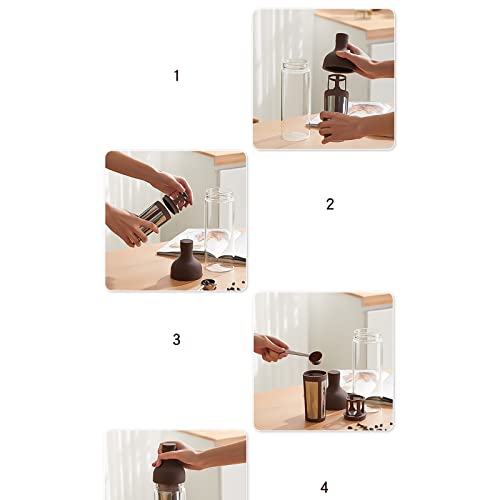 1

2

3

4