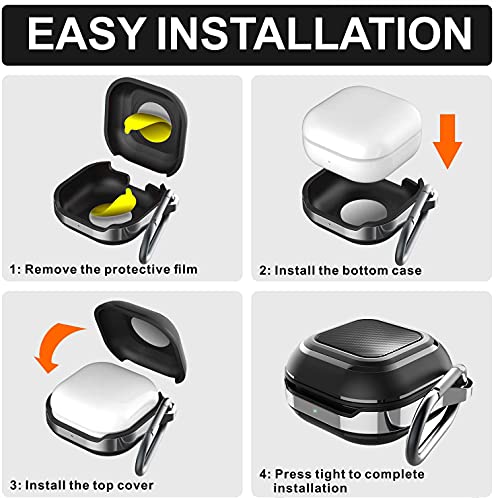 EASY INSTALLATION

1: Remove the protective film

2: Install the bottom case

3: Install the top cover

4: Press tight to complete installation