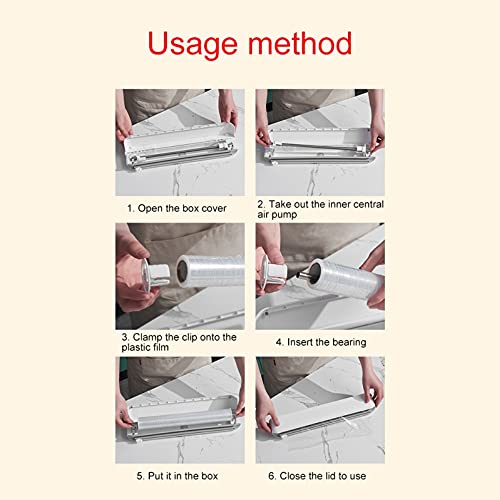 Usage method

1. Open the box cover

2. Take out the inner central air pump

3. Clamp the clip onto the plastic film

4. Insert the bearing

5. Put it in the box

6. Close the lid to use