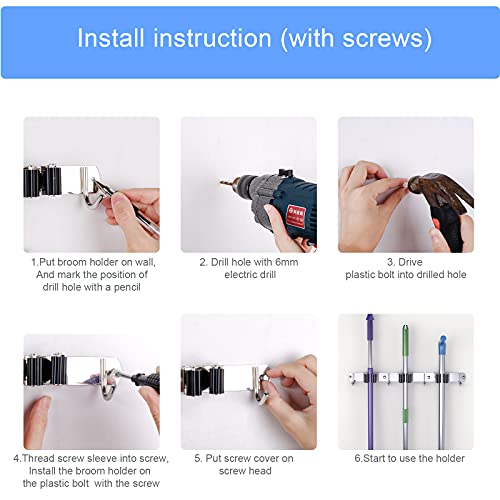 Install instruction (with screws)

1.Put broom holder on wall, And mark the position of drill hole with a pencil

2. Drill hole with 6mm electric drill

3. Drive plastic bolt into drilled hole

4.Thread screw sleeve into screw, Install the broom holder on the plastic bolt with the screw

5. Put screw cover on screw head

6.Start to use the holder