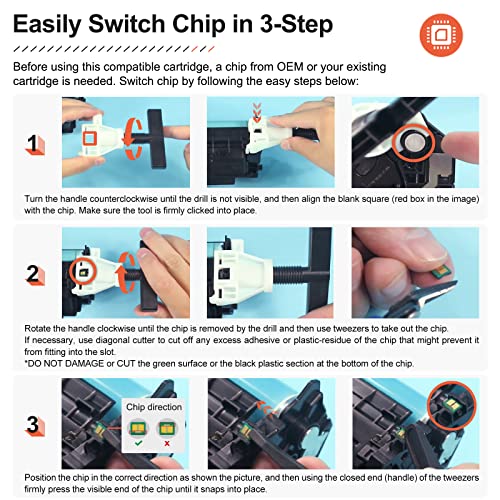 Easily Switch Chip in 3-Step

Before using this compatible cartridge, a chip from OEM or your existing cartridge is needed. Switch chip by following the easy steps below:

1

Turn the handle counterclockwise until the drill is not visible, and then align the blank square (red box in the image) with the chip. Make sure the tool is firmly clicked into place.

2

Rotate the handle clockwise until the chip is removed by the drill and then use tweezers to take out the chip.
If necessary, use diagonal cutter to cut off any excess adhesive or plastic-residue of the chip that might prevent it from fitting into the slot.
*DO NOT DAMAGE or CUT the green surface or the black plastic section at the bottom of the chip.

3

Chip direction

Position the chip in the correct direction as shown the picture, and then using the closed end (handle) of the tweezers firmly press the visible end of the chip until it snaps into place.